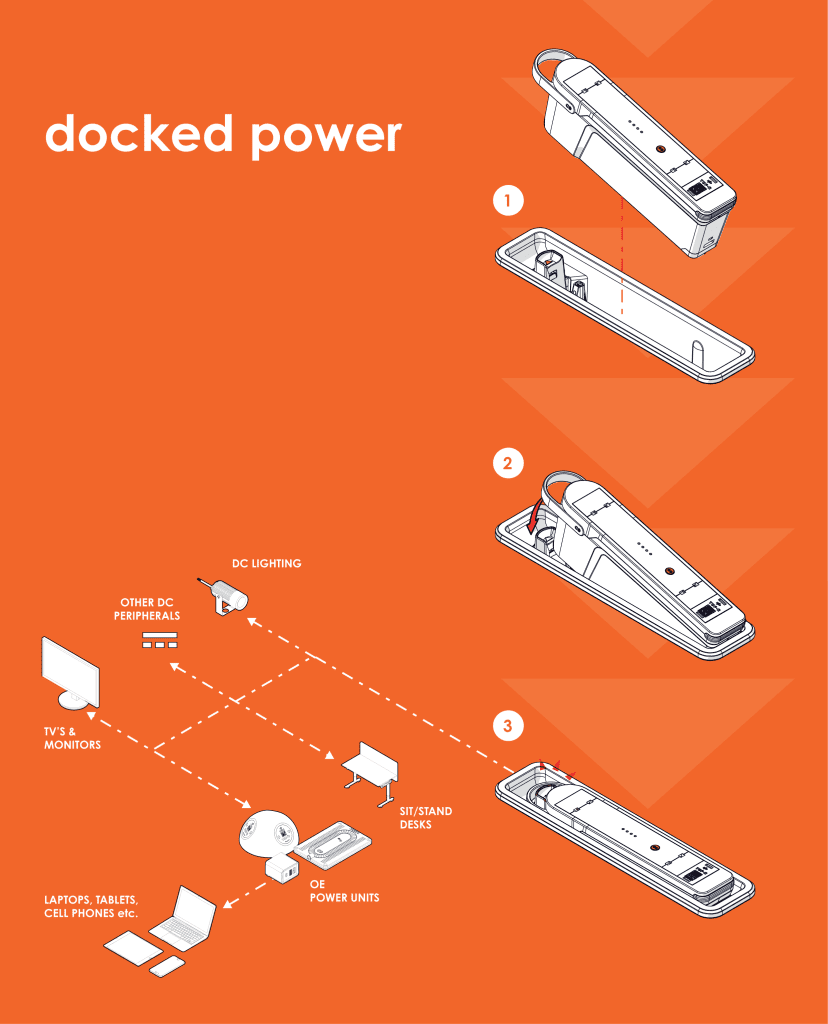 docked power

1

2

3

DC LIGHTING

OTHER DC PERIPHERALS

TV'S & MONITORS

SIT/STAND DESKS

OE POWER UNITS

LAPTOPS, TABLETS, CELL PHONES etc.